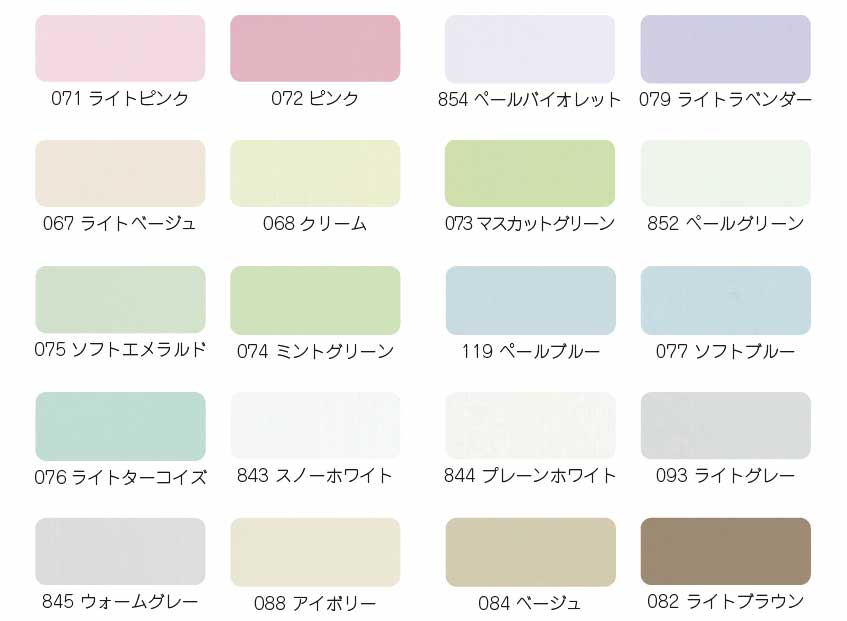 071 ライトピンク

072 ピンク

854 ペールバイオレット

079 ライトラベンダー

067 ライトベージュ

068 クリーム

073 マスカットグリーン

852 ペールグリーン

075 ソフトエメラルド

074 ミントグリーン

119 ペールブルー

077 ソフトブルー

076 ライトターコイズ

843 スノーホワイト

844 プレーンホワイト

093 ライトグレー

845 ウォームグレー

088 アイボリー

084 ベージュ

082 ライトブラウン